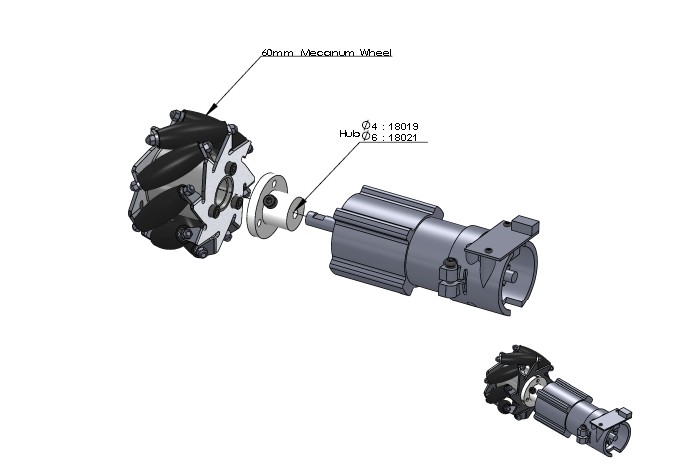 60mm Mecanum Wheel

Hub $\varnothing$4 : 18019
$\varnothing$6 : 18021